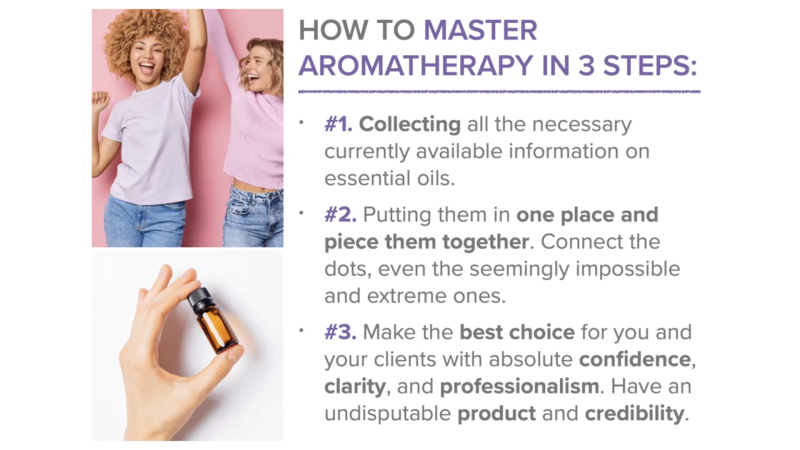 HOW TO MASTER AROMATHERAPY IN 3 STEPS:

• #1. Collecting all the necessary currently available information on essential oils.

• #2. Putting them in one place and piece them together. Connect the dots, even the seemingly impossible and extreme ones.

• #3. Make the best choice for you and your clients with absolute confidence, clarity, and professionalism. Have an undisputable product and credibility.